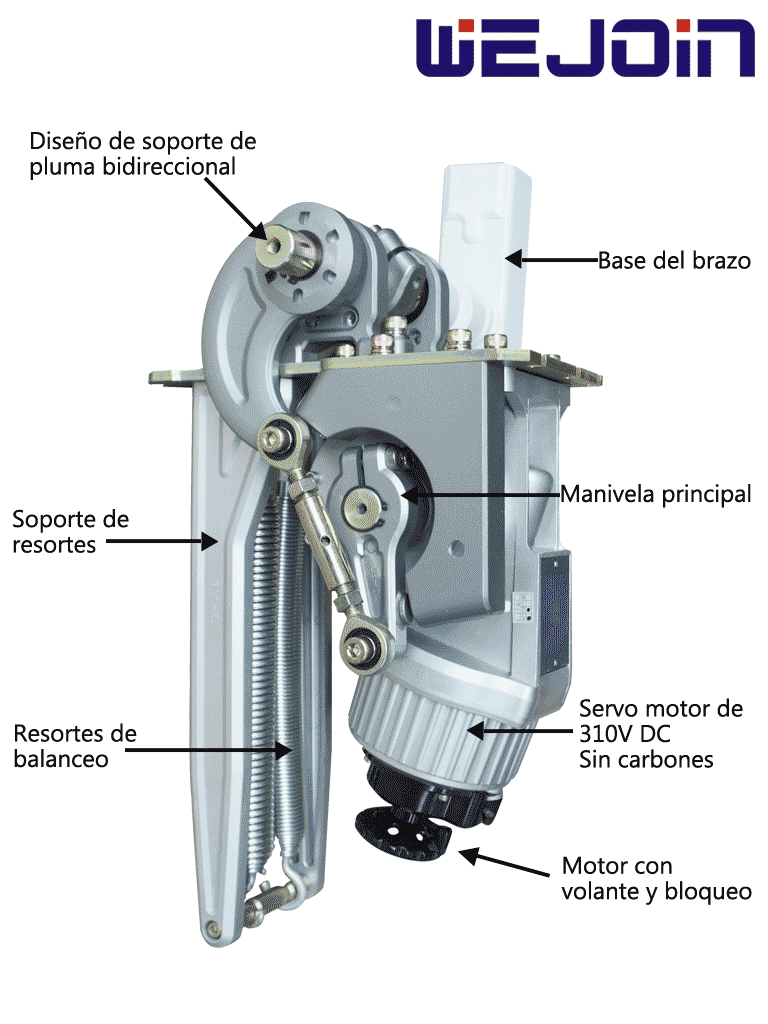 WEJOIN

Diseño de soporte de pluma bidireccional

Base del brazo

Manivela principal

Soporte de resortes

Resortes de balanceo

Servo motor de 310V DC Sin carbones

Motor con volante y bloqueo