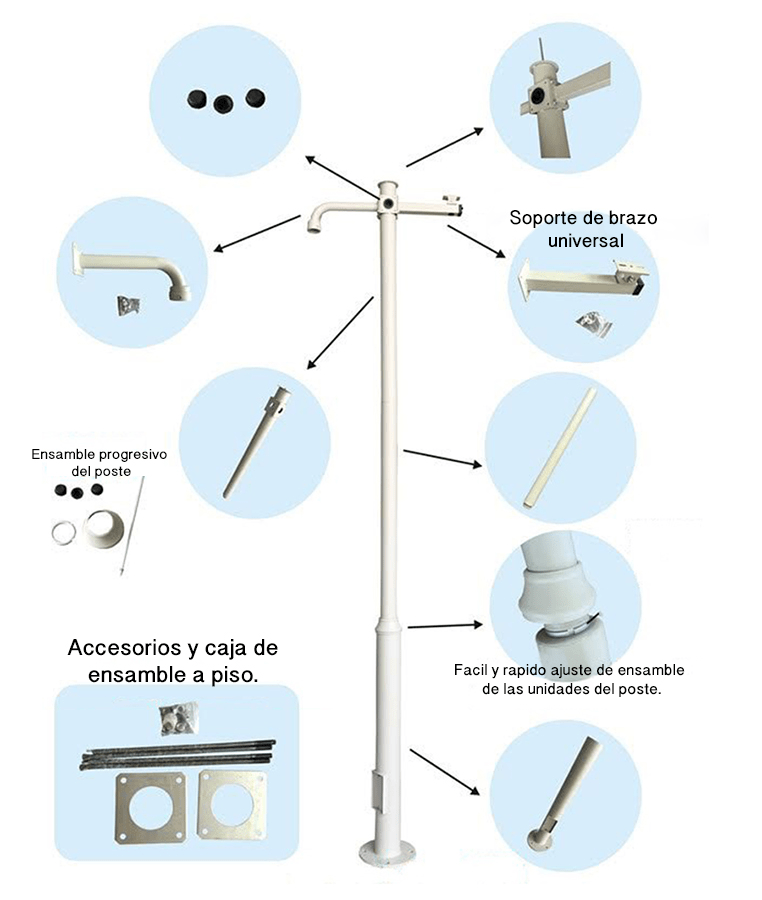 Soporte de brazo universal

Ensamble progresivo del poste

Accesorios y caja de ensamble a piso.

Facil y rapido ajuste de ensamble de las unidades del poste.